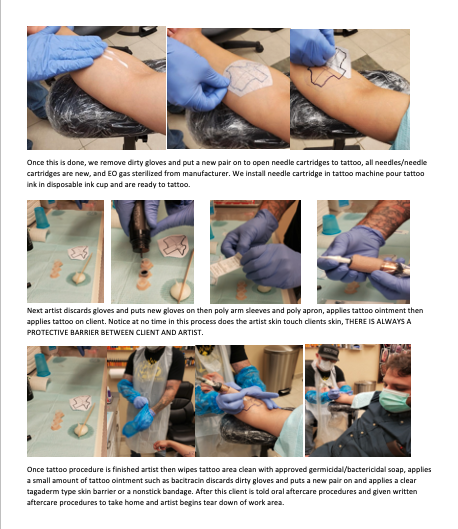 Once this is done, we remove dirty gloves and put a new pair on to open needle cartridges to tattoo, all needles/needle cartridges are new, and EO gas sterilized from manufacturer. We install needle cartridge in tattoo machine pour tattoo ink in disposable ink cup and are ready to tattoo.

Next artist discards gloves and puts new gloves on then poly arm sleeves and poly apron, applies tattoo ointment then applies tattoo on client. Notice at no time in this process does the artist skin touch clients skin, THERE IS ALWAYS A PROTECTIVE BARRIER BETWEEN CLIENT AND ARTIST.

Once tattoo procedure is finished artist then wipes tattoo area clean with approved germicidal/bactericidal soap, applies a small amount of tattoo ointment such as bacitracin discards dirty gloves and puts a new pair on and applies a clear tagaderm type skin barrier or a nonstick bandage. After this client is told oral aftercare procedures and given written aftercare procedures to take home and artist begins tear down of work area.